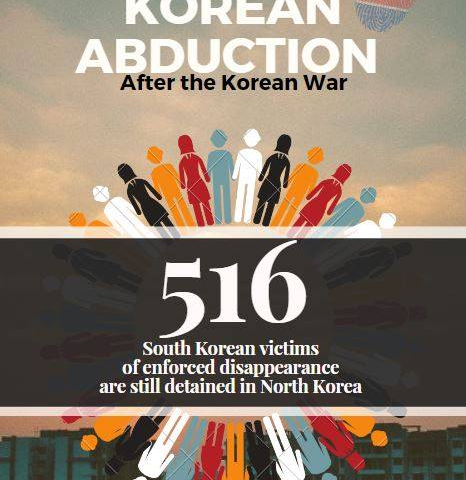 KOREAN
ABDUCTION
After the Korean War

516
South Korean victims of enforced disappearance are still detained in North Korea